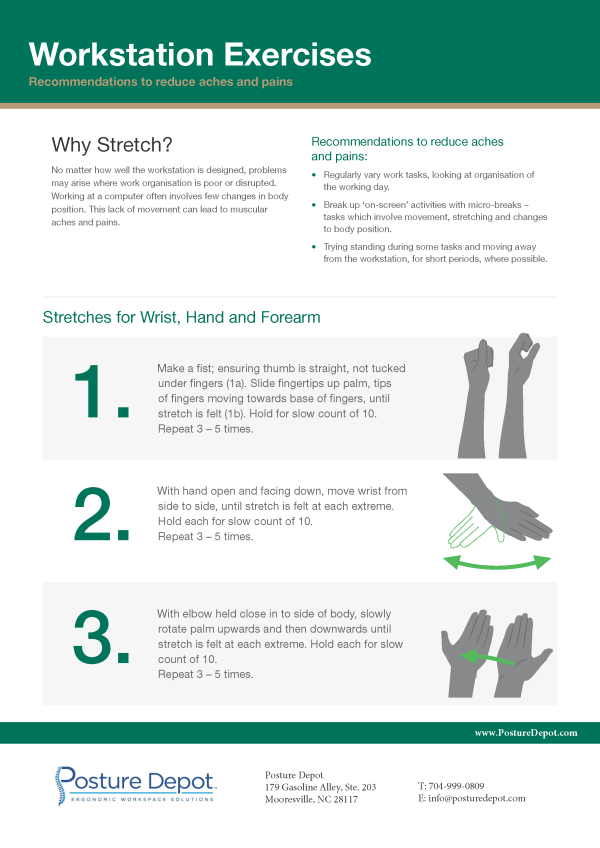 Workstation Exercises
Recommendations to reduce aches and pains

Why Stretch?

No matter how well the workstation is designed, problems may arise where work organisation is poor or disrupted. Working at a computer often involves few changes in body position. This lack of movement can lead to muscular aches and pains.

Recommendations to reduce aches and pains:

• Regularly vary work tasks, looking at organisation of the working day.
• Break up 'on-screen' activities with micro-breaks – tasks which involve movement, stretching and changes to body position.
• Trying standing during some tasks and moving away from the workstation, for short periods, where possible.

Stretches for Wrist, Hand and Forearm

1. Make a fist; ensuring thumb is straight, not tucked under fingers (1a). Slide fingertips up palm, tips of fingers moving towards base of fingers, until stretch is felt (1b). Hold for slow count of 10. Repeat 3 – 5 times.

2. With hand open and facing down, move wrist from side to side, until stretch is felt at each extreme. Hold each for slow count of 10. Repeat 3 – 5 times.

3. With elbow held close in to side of body, slowly rotate palm upwards and then downwards until stretch is felt at each extreme. Hold each for slow count of 10. Repeat 3 – 5 times.

www.PostureDepot.com

Posture Depot
ERGONOMIC WORKSPACE SOLUTIONS

Posture Depot
179 Gasoline Alley, Ste. 203
Mooresville, NC 28117

T: 704-999-0809
E: info@posturedepot.com